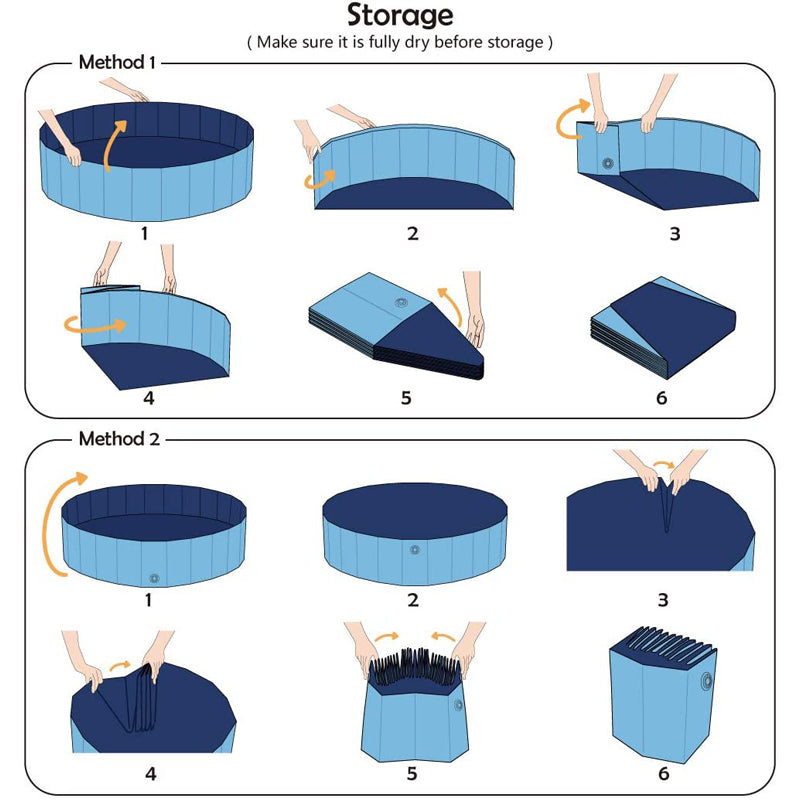 Storage
( Make sure it is fully dry before storage )

Method 1

1

2

3

4

5

6

Method 2

1

2

3

4

5

6